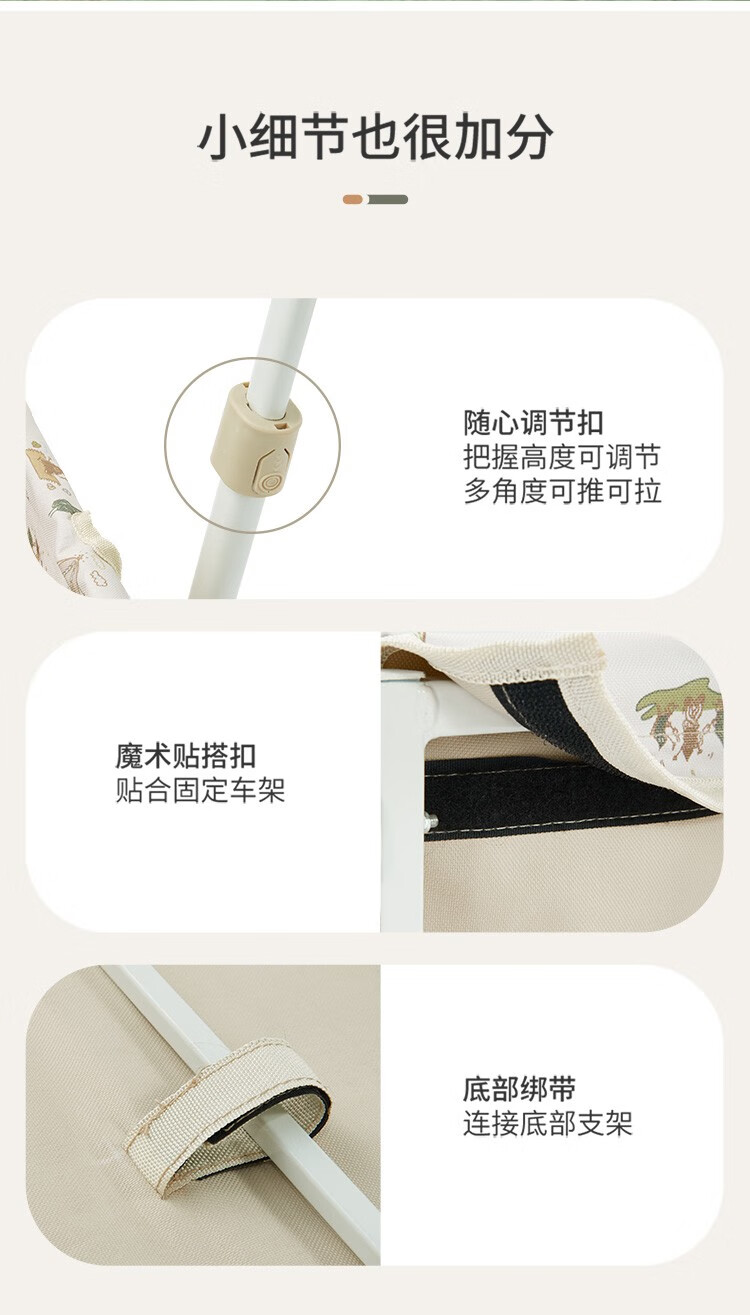 小细节也很加分

随心调节扣
把握高度可调节
多角度可推可拉

魔术贴搭扣
贴合固定车架

底部绑带
连接底部支架