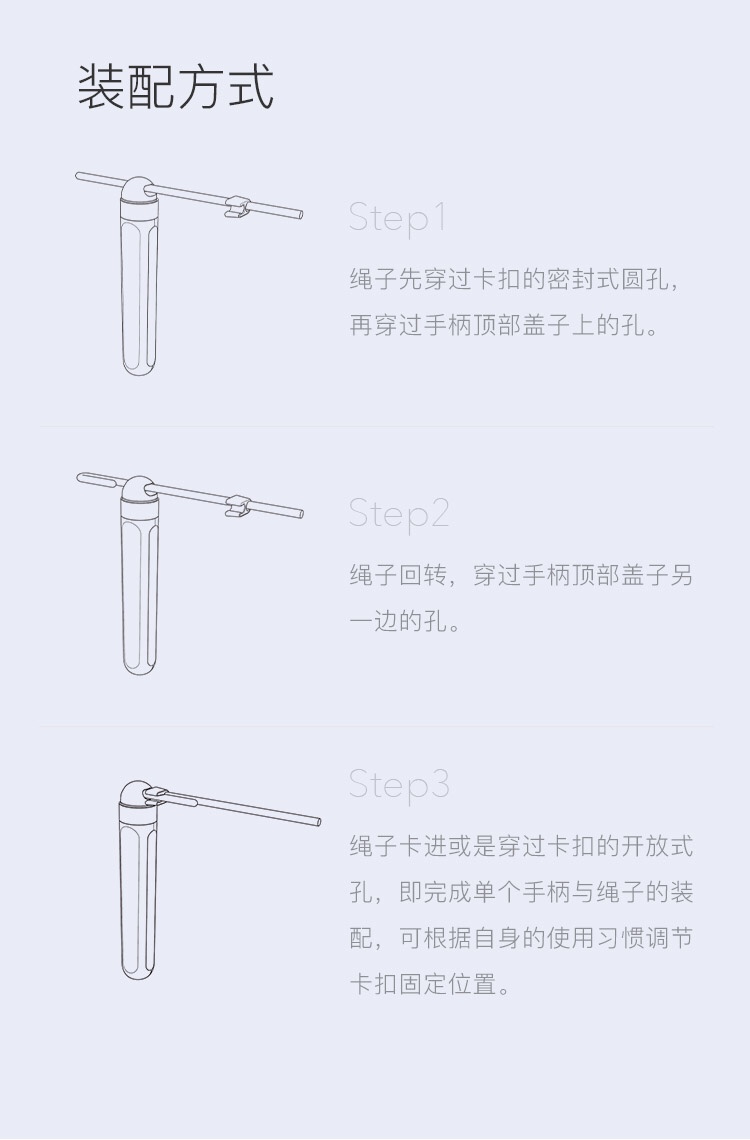 装配方式

Step1

绳子先穿过卡扣的密封式圆孔，再穿过手柄顶部盖子上的孔。

Step2

绳子回转，穿过手柄顶部盖子另一边的孔。

Step3

绳子卡进或是穿过卡扣的开放式孔，即完成单个手柄与绳子的装配，可根据自身的使用习惯调节卡扣固定位置。